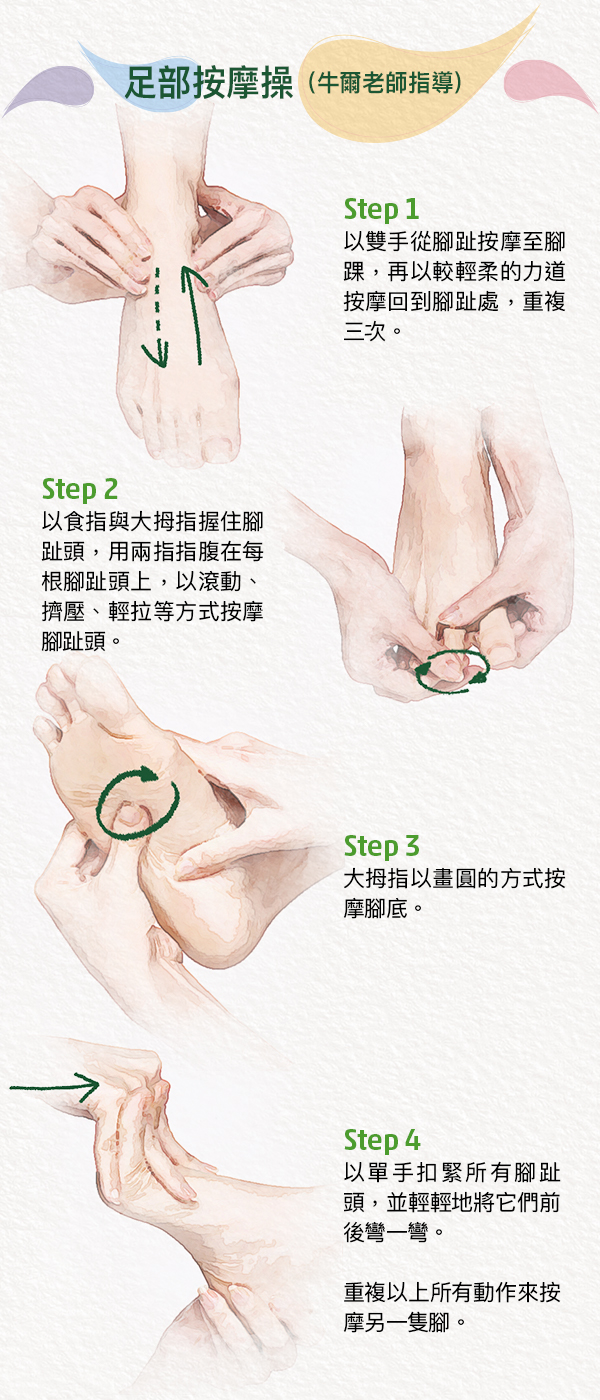 足部按摩操（牛爾老師指導）

Step 1
以雙手從腳趾按摩至腳踝，再以較輕柔的力道按摩回到腳趾處，重複三次。

Step 2
以食指與大拇指握住腳趾頭，用兩指指腹在每根腳趾頭上，以滾動、擠壓、輕拉等方式按摩腳趾頭。

Step 3
大拇指以畫圓的方式按摩腳底。

Step 4
以單手扣緊所有腳趾頭，並輕輕地將它們前後彎一彎。

重複以上所有動作來按摩另一隻腳。