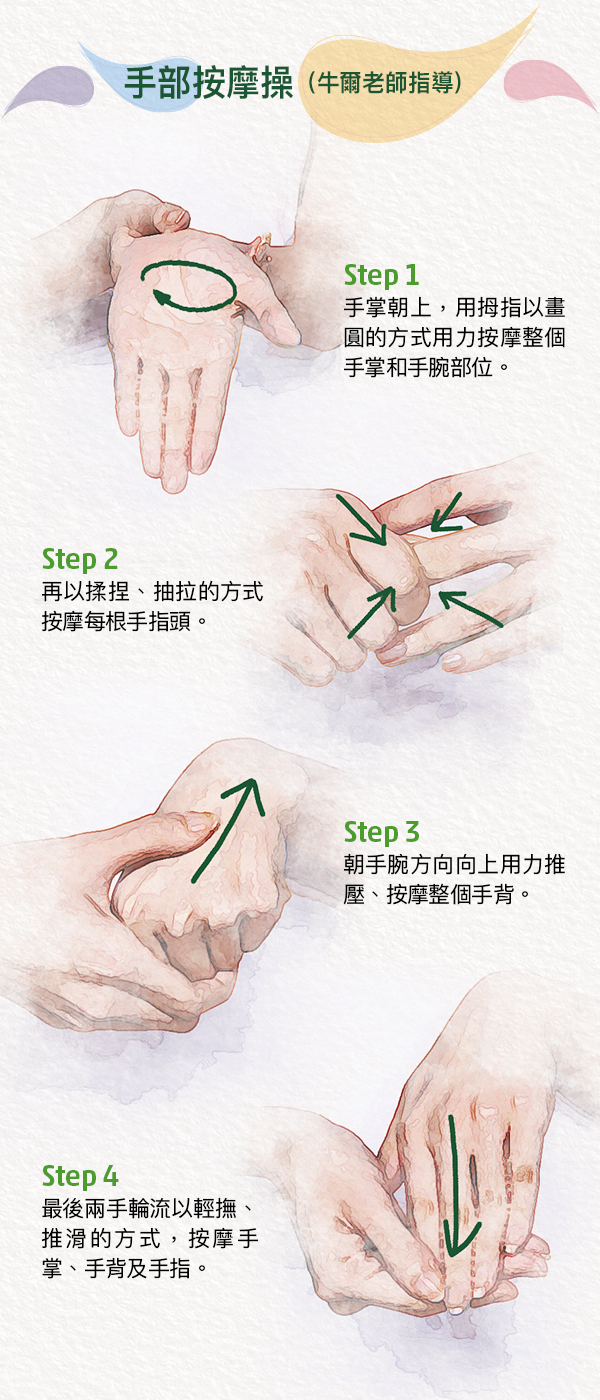 手部按摩操（牛爾老師指導）

Step 1
手掌朝上，用拇指以畫圓的方式用力按摩整個手掌和手腕部位。

Step 2
再以揉捏、抽拉的方式按摩每根手指頭。

Step 3
朝手腕方向向上用力推壓、按摩整個手背。

Step 4
最後兩手輪流以輕撫、推滑的方式，按摩手掌、手背及手指。